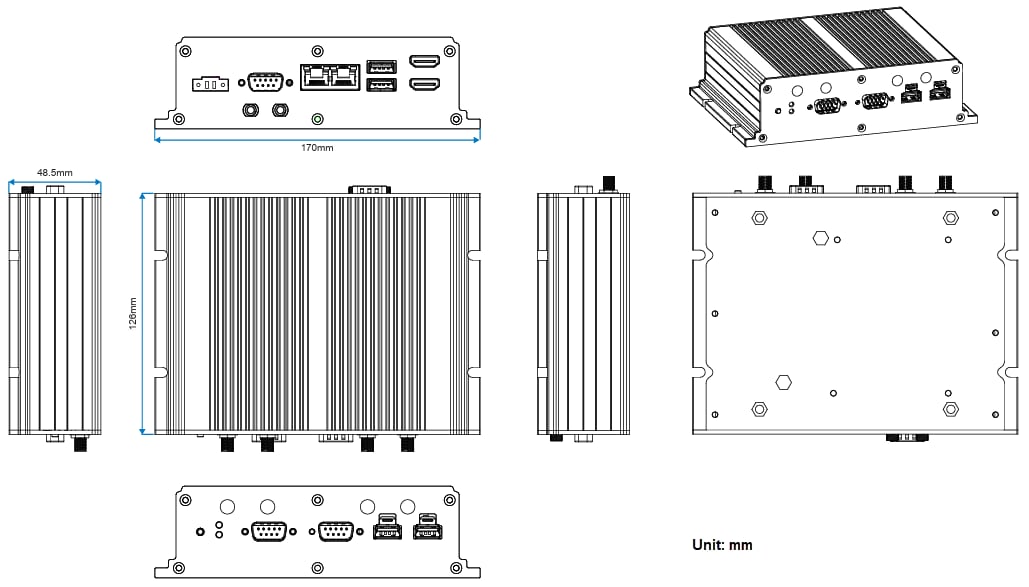 170mm

48.5mm

126mm

Unit: mm